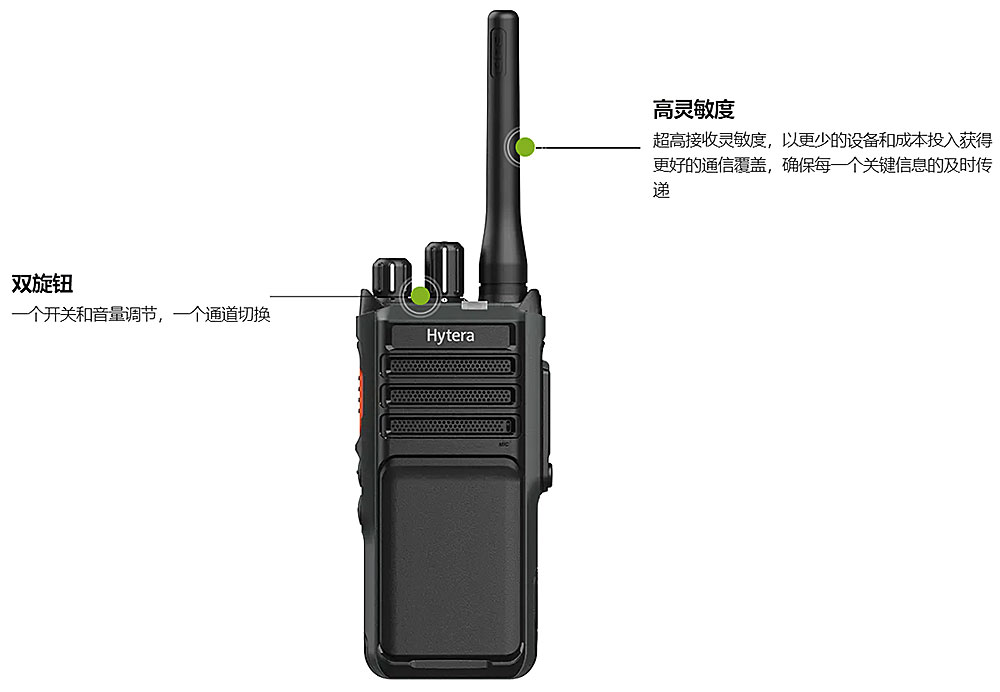 高灵敏度

超高接收灵敏度，以更少的设备和成本投入获得更好的通信覆盖，确保每一个关键信息的及时传递

双旋钮

一个开关和音量调节，一个通道切换

Hytera

MIC